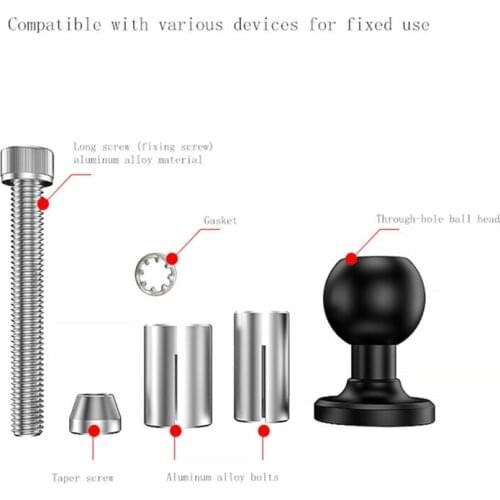 Compatible with various devices for fixed use

Long screw (fixing screw) aluminum alloy material

Gasket

Through-hole ball head

Taper screw

Aluminum alloy bolts