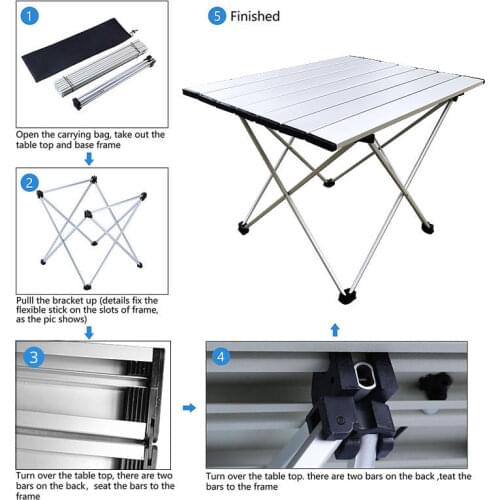 1

Open the carrying bag, take out the table top and base frame

2

Pulll the bracket up (details fix the flexible stick on the slots of frame, as the pic shows)

3

Turn over the table top, there are two bars on the back, seat the bars to the frame

4

Turn over the table top. there are two bars on the back ,teat the bars to the frame

5 Finished