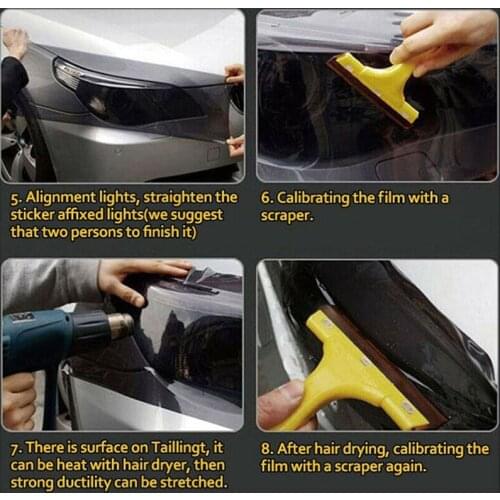 5. Alignment lights, straighten the sticker affixed lights(we suggest that two persons to finish it)

6. Calibrating the film with a scraper.

7. There is surface on Taillingt, it can be heat with hair dryer, then strong ductility can be stretched.

8. After hair drying, calibrating the film with a scraper again.