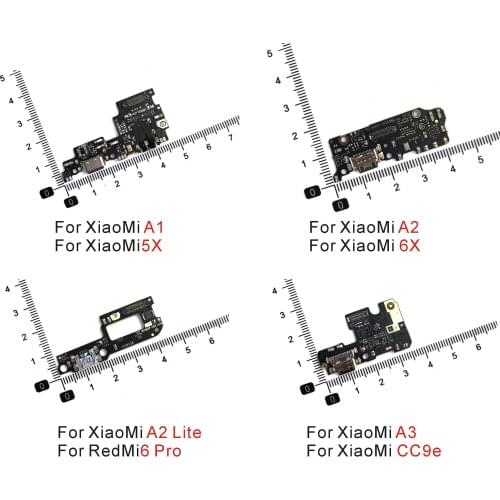 5
4
3
2
1
0
0
1
2
3
4
5
6
7

For XiaoMi A1
For XiaoMi5X

5
4
3
2
1
0
0
1
2
3
4
5

For XiaoMi A2
For XiaoMi 6X

4
3
2
1
0
0
1
2
3
4
5
6

For XiaoMi A2 Lite
For RedMi6 Pro

4
3
2
1
0
0
1
2
3
4
5
6

For XiaoMi A3
For XiaoMi CC9e