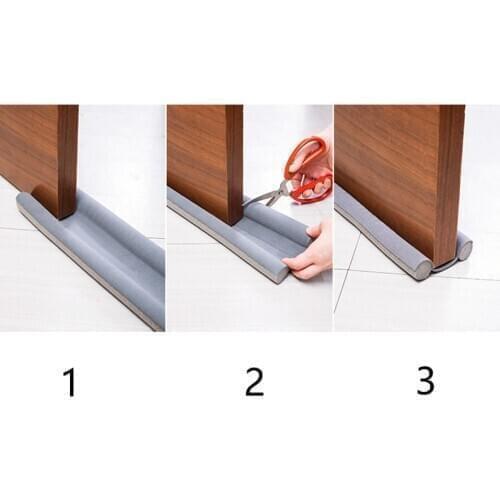 1

2

3