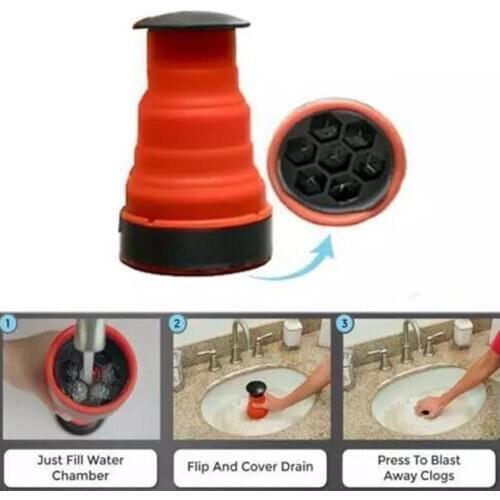 1

Just Fill Water Chamber

2

Flip And Cover Drain

3

Press To Blast Away Clogs