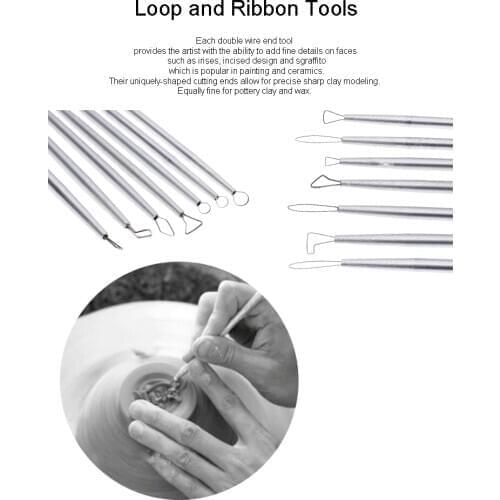 Loop and Ribbon Tools

Each double wire end tool provides the artist with the ability to add fine details on faces such as irises, incised design and sgraffito which is popular in painting and ceramics. Their uniquely-shaped cutting ends allow for precise sharp clay modeling. Equally fine for pottery clay and wax.