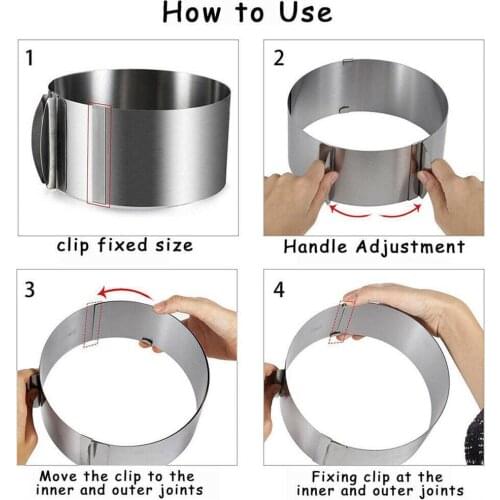 How to Use

1

clip fixed size

2

Handle Adjustment

3

Move the clip to the inner and outer joints

4

Fixing clip at the inner and outer joints