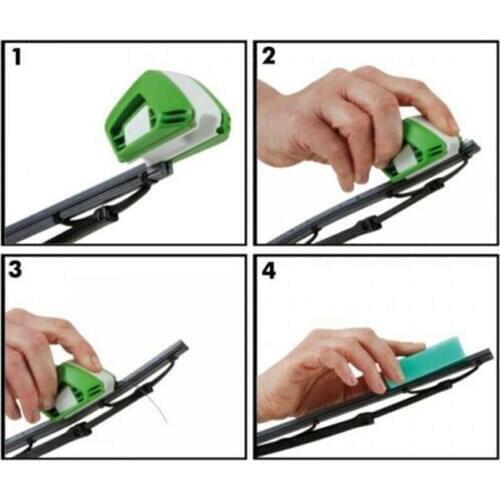 1

2

3

4