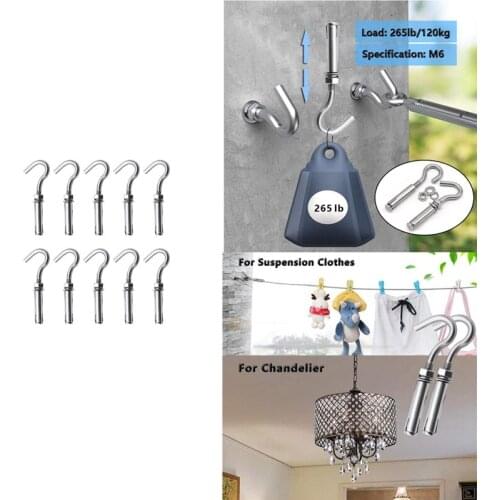 Load: 265lb/120kg

Specification: M6

265 lb

For Suspension Clothes

For Chandelier