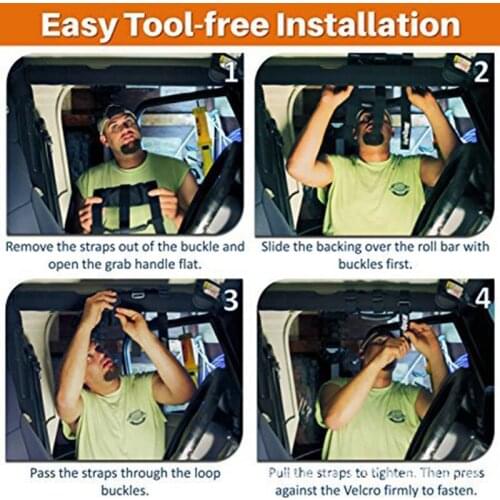 Easy Tool-free Installation

1

Remove the straps out of the buckle and open the grab handle flat.

2

Slide the backing over the roll bar with buckles first.

3

Pass the straps through the loop buckles.

4

Pull the straps to tighten. Then press against the Velcro firmly to fasten.