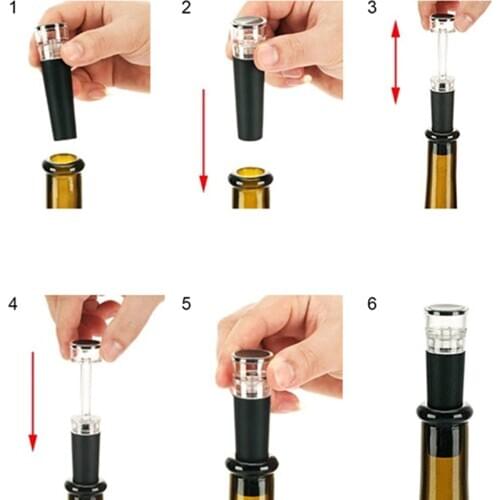 1

2

3

4

5

6