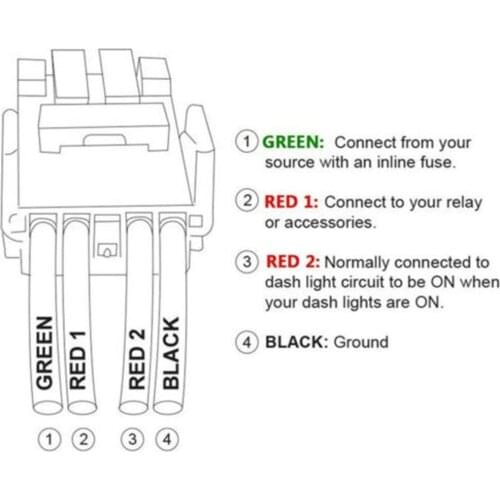 GREEN

RED 1

RED 2

BLACK

1 2 3 4

1 GREEN: Connect from your source with an inline fuse.

2 RED 1: Connect to your relay or accessories.

3 RED 2: Normally connected to dash light circuit to be ON when your dash lights are ON.

4 BLACK: Ground