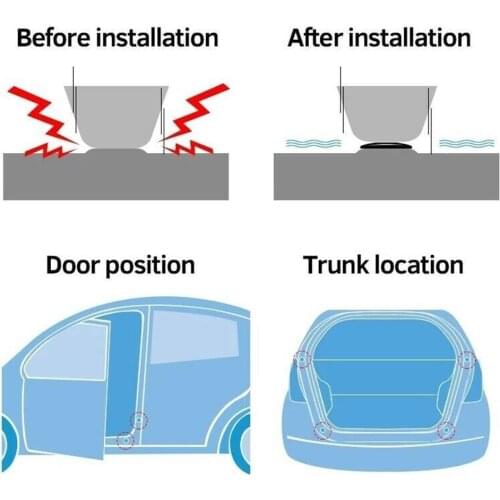 Before installation

After installation

Door position

Trunk location