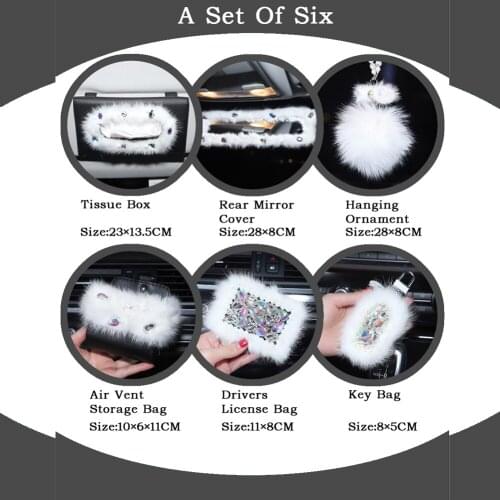 A Set Of Six

Tissue Box

Size:23×13.5CM

Rear Mirror Cover

Size:28×8CM

Hanging Ornament

Size:28×8CM

Air Vent Storage Bag

Size:10×6×11CM

Drivers License Bag

Size:11×8CM

Key Bag

Size:8×5CM