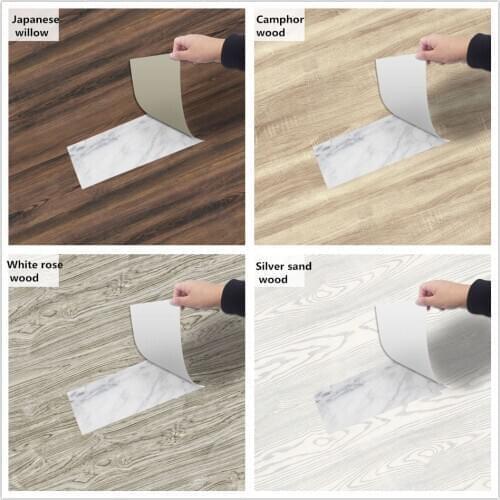 Japanese willow

Camphor wood

White rose wood

Silver sand wood