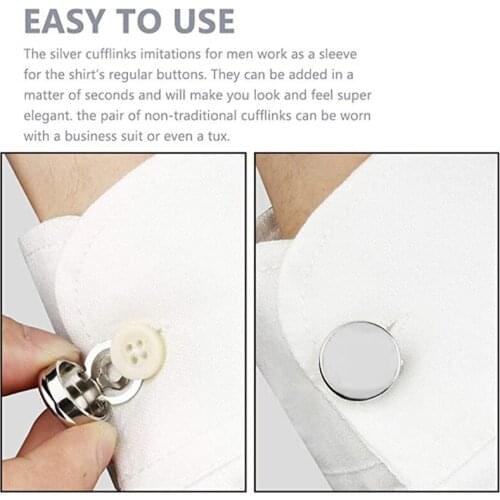 EASY TO USE

The silver cufflinks imitations for men work as a sleeve for the shirt's regular buttons. They can be added in a matter of seconds and will make you look and feel super elegant. the pair of non-traditional cufflinks can be worn with a business suit or even a tux.