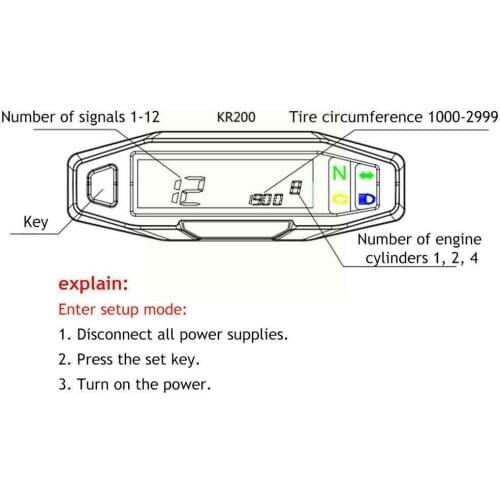 Number of signals 1-12

KR200

Tire circumference 1000-2999

12

1900

8

N

Key

Number of engine cylinders 1, 2, 4

explain:

Enter setup mode:

1. Disconnect all power supplies.

2. Press the set key.

3. Turn on the power.