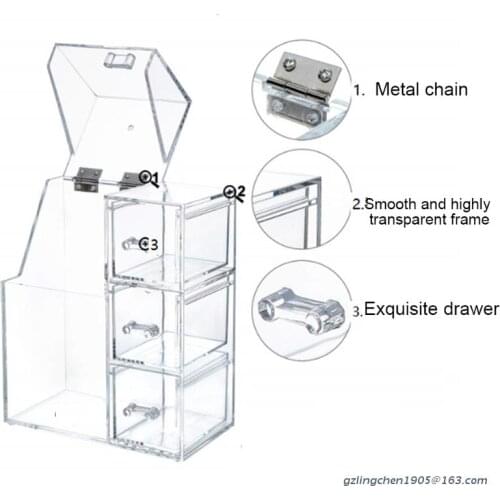 1
2
3

1. Metal chain

2.Smooth and highly transparent frame

3.Exquisite drawer

gzlingchen1905@163.com