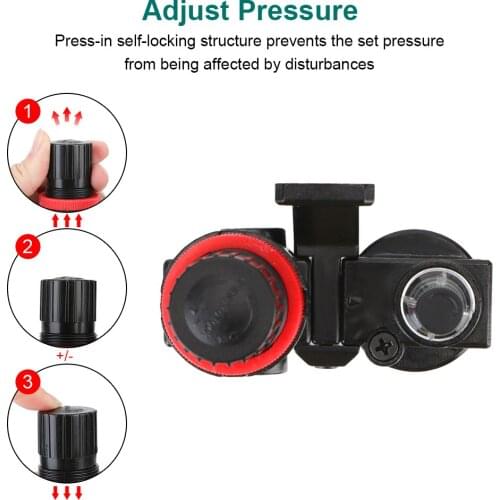 Adjust Pressure

Press-in self-locking structure prevents the set pressure from being affected by disturbances

1

2

+/-

3