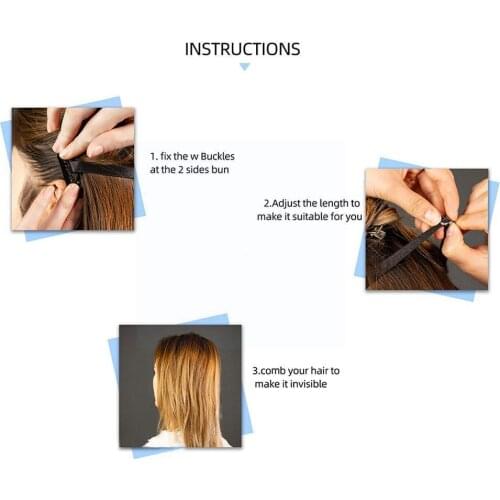 INSTRUCTIONS

1. fix the w Buckles at the 2 sides bun

2.Adjust the length to make it suitable for you

3.comb your hair to make it invisible