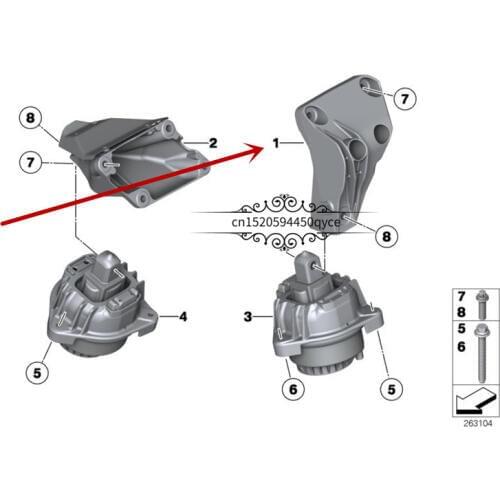 8
7
2
1
7
cn1520594450qyce
8
4
3
5
6
5
7
8
5
6
263104