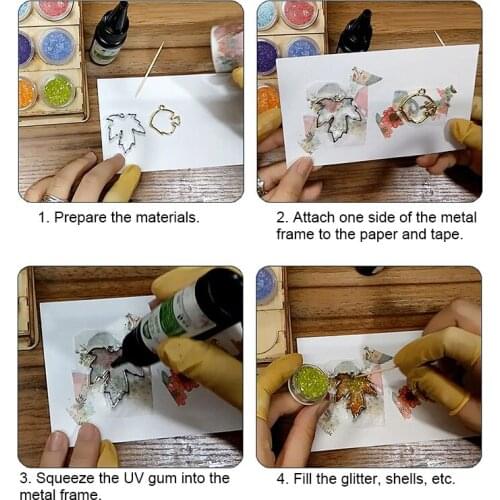 1. Prepare the materials.

2. Attach one side of the metal frame to the paper and tape.

3. Squeeze the UV gum into the metal frame.

4. Fill the glitter, shells, etc.