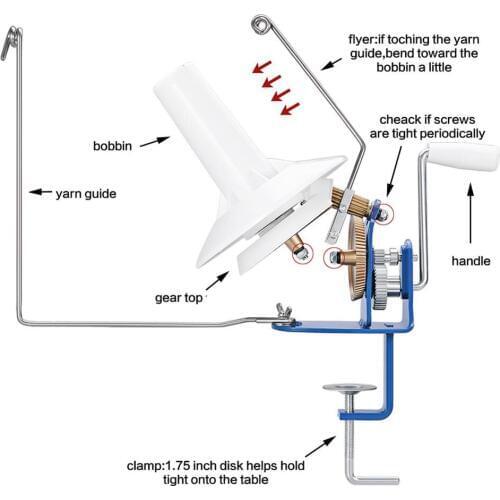 flyer:if toching the yarn guide,bend toward the bobbin a little

cheack if screws are tight periodically

bobbin

yarn guide

handle

gear top

clamp:1.75 inch disk helps hold tight onto the table