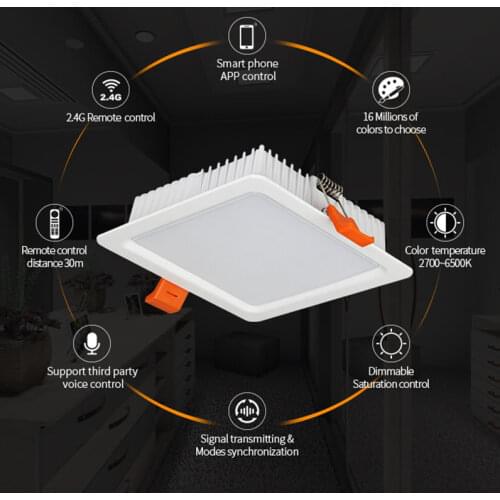 Smart phone APP control

2.4G

2.4G Remote control

16 Millions of colors to choose

Remote control distance 30m

Color temperature 2700~6500K

Support third party voice control

Dimmable Saturation control

Signal transmitting & Modes synchronization