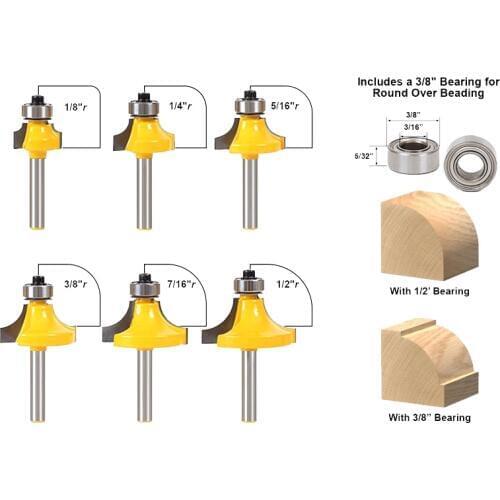 1/8"r

1/4"r

5/16"r

3/8"r

7/16"r

1/2"r

Includes a 3/8" Bearing for Round Over Beading

3/8"

3/16"

5/32"

With 1/2' Bearing

With 3/8" Bearing