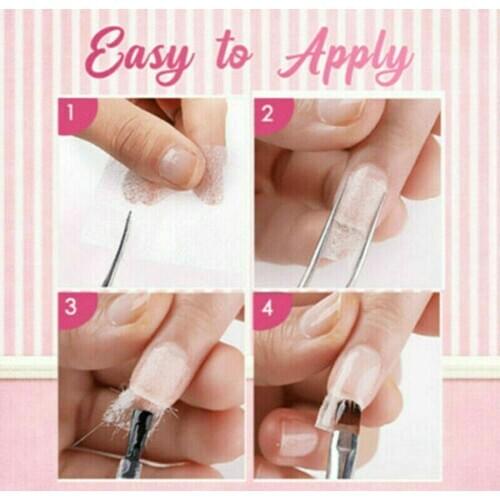 Easy to Apply

1

2

3

4