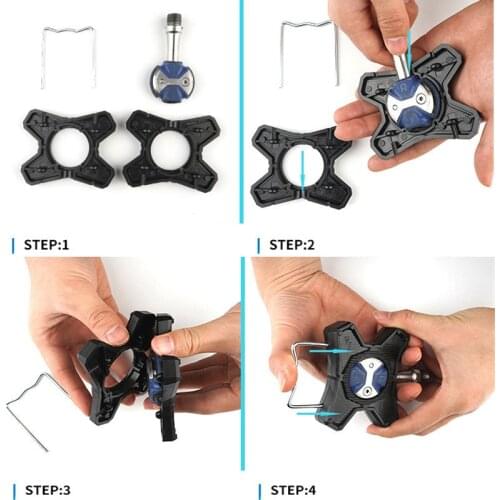 STEP:1

STEP:2

STEP:3

STEP:4