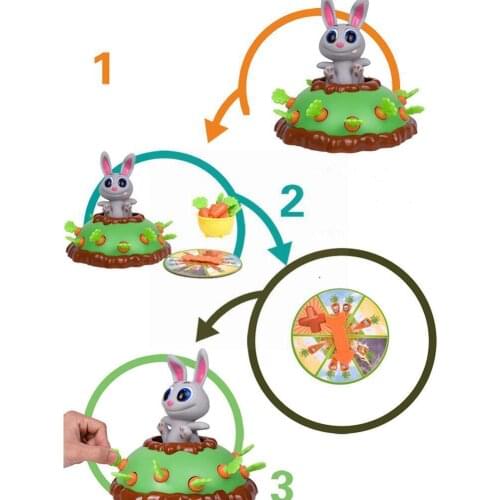 1

2

3