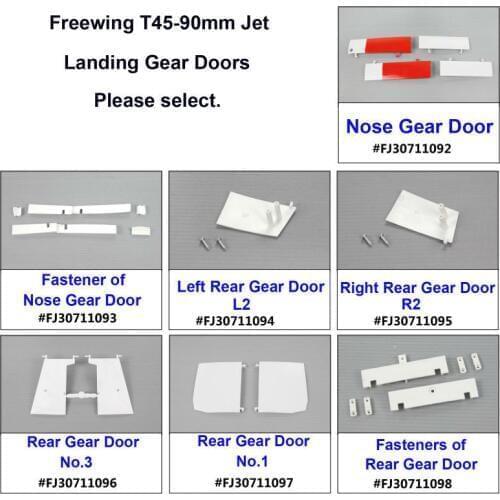 Freewing T45-90mm Jet
Landing Gear Doors
Please select.

Nose Gear Door
#FJ30711092

Fastener of Nose Gear Door
#FJ30711093

Left Rear Gear Door L2
#FJ30711094

Right Rear Gear Door R2
#FJ30711095

Rear Gear Door No.3
#FJ30711096

Rear Gear Door No.1
#FJ30711097

Fasteners of Rear Gear Door
#FJ30711098