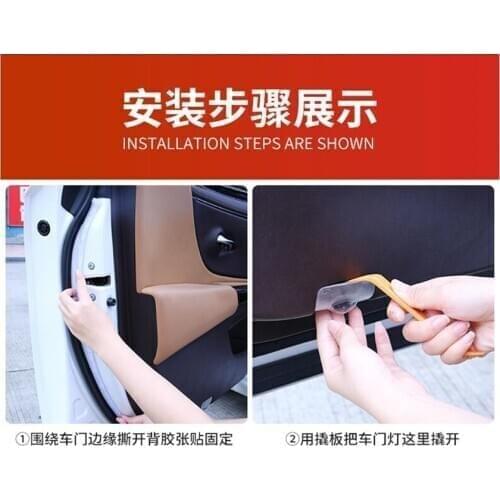 安装步骤展示
INSTALLATION STEPS ARE SHOWN

①围绕车门边缘撕开背胶张贴固定

②用撬板把车门灯这里撬开