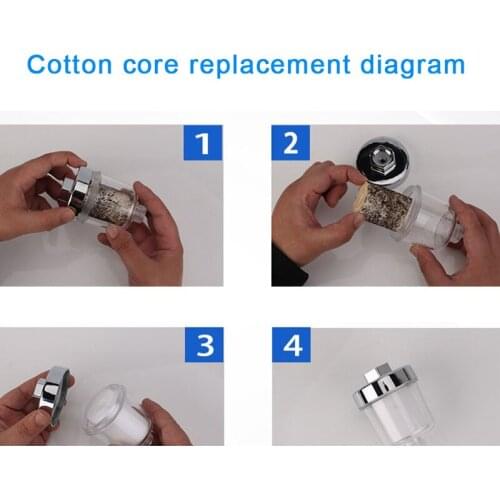 Cotton core replacement diagram

1

2

3

4