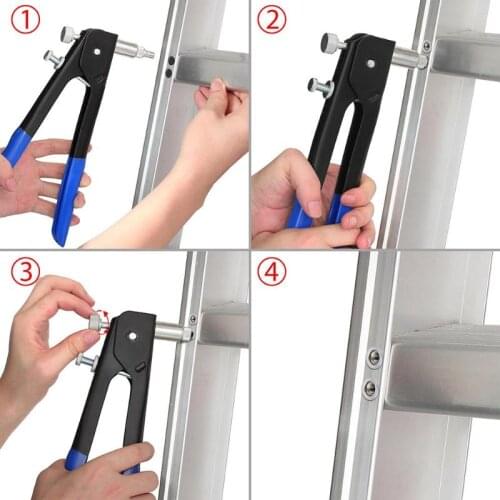 ①

②

③

④