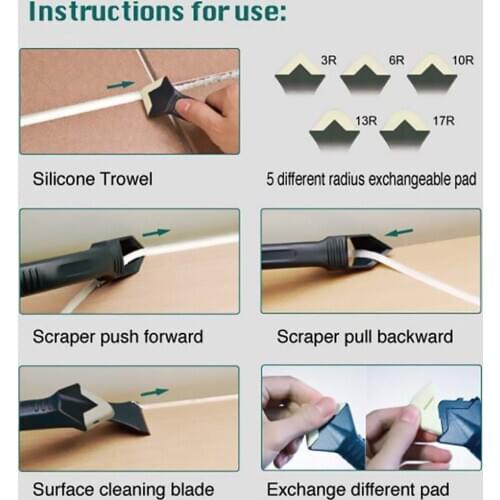 Instructions for use:

3R 6R 10R

13R 17R

Silicone Trowel

5 different radius exchangeable pad

Scraper push forward

Scraper pull backward

Surface cleaning blade

Exchange different pad