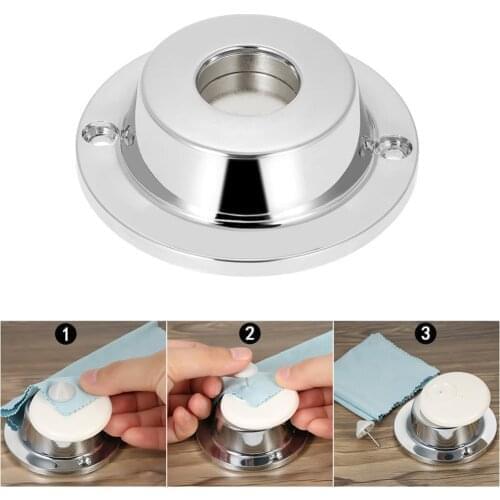 1

2

3