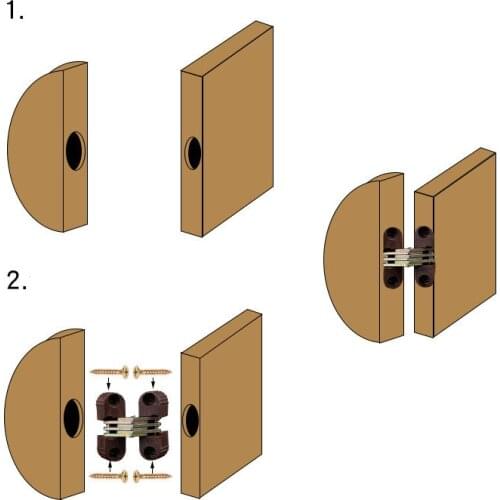 1.

2.