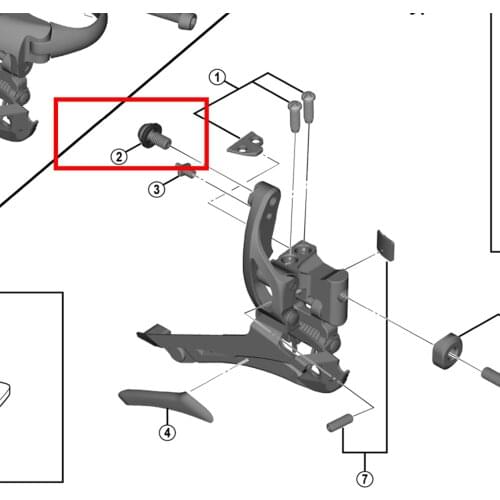 1
2
3
4
7