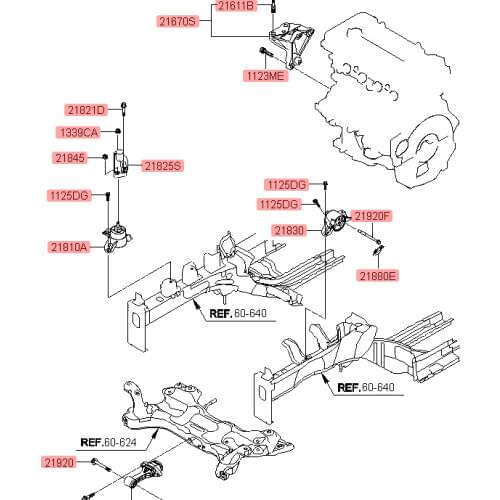 21611B
21670S
1123ME
21821D
1339CA
21845
21825S
1125DG
21810A
1125DG
1125DG
21920F
21830
21880E
REF.60-640
REF.60-640
REF.60-624
21920