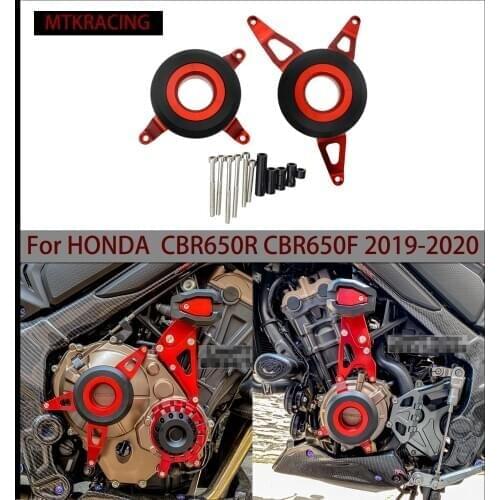 MTKRACING

For HONDA CBR650R CBR650F 2019-2020