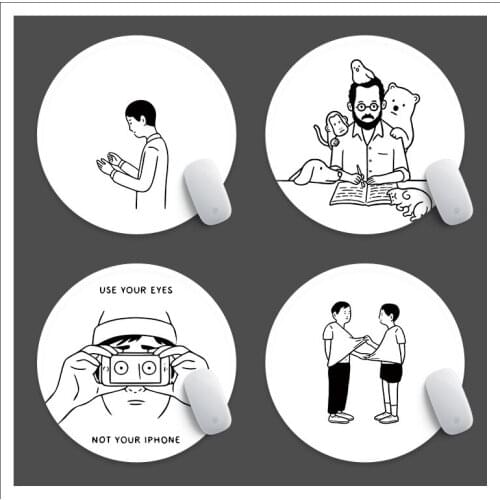 USE YOUR EYES

NOT YOUR IPHONE