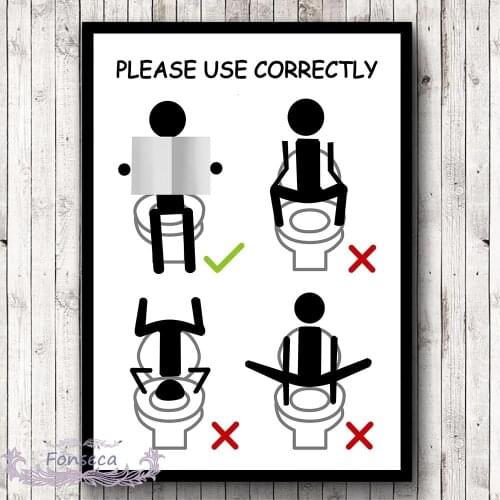 PLEASE USE CORRECTLY

Fonseca