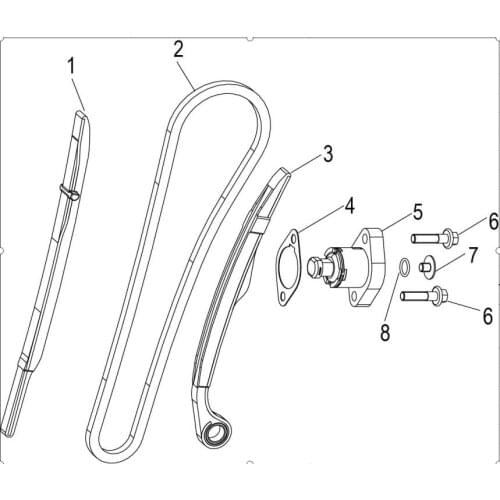 1
2
3
4
5
6
7
6
8