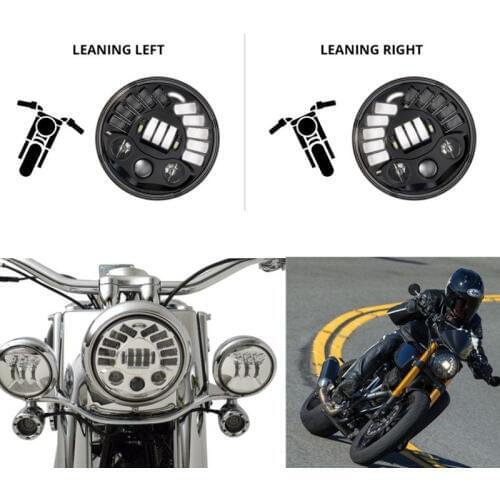 LEANING LEFT

LEANING RIGHT