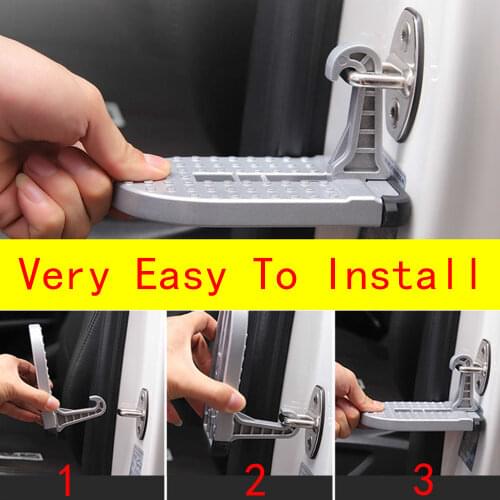 Very Easy To Install

1

2

3