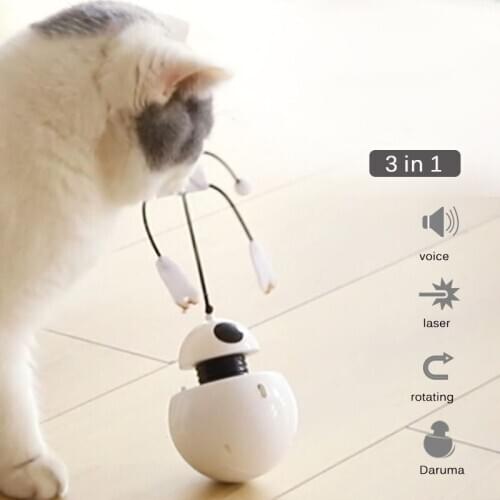 3 in 1

voice

laser

rotating

Daruma