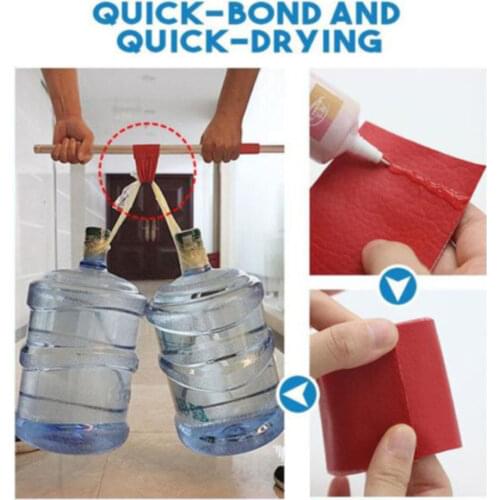 QUICK-BOND AND QUICK-DRYING