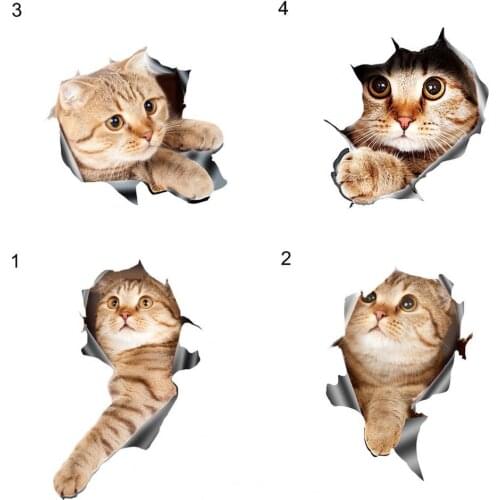 3

4

1

2