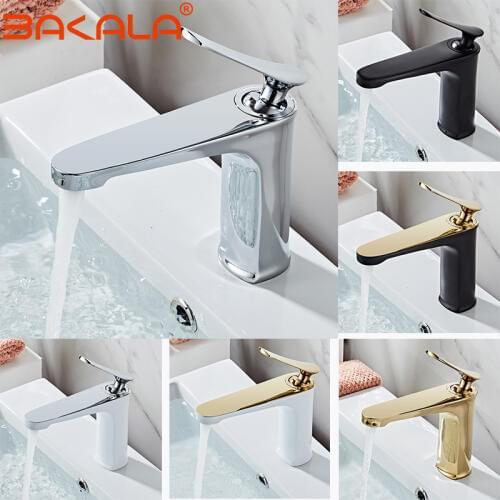 BAKALA®