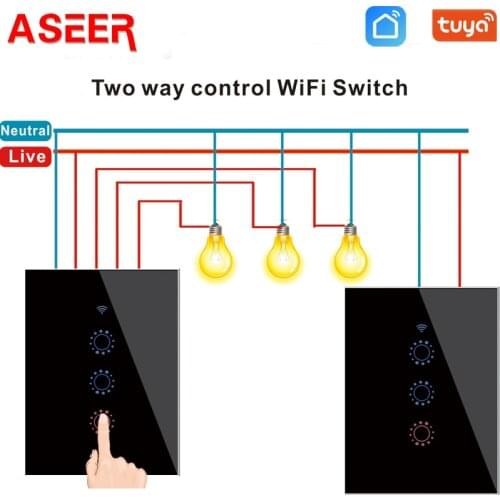 ASEER

tuya

Two way control WiFi Switch

Neutral

Live