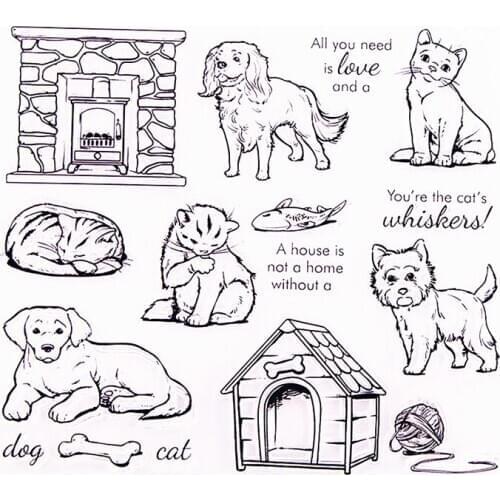 All you need is love and a

You're the cat's whiskers!

A house is not a home without a

dog

cat